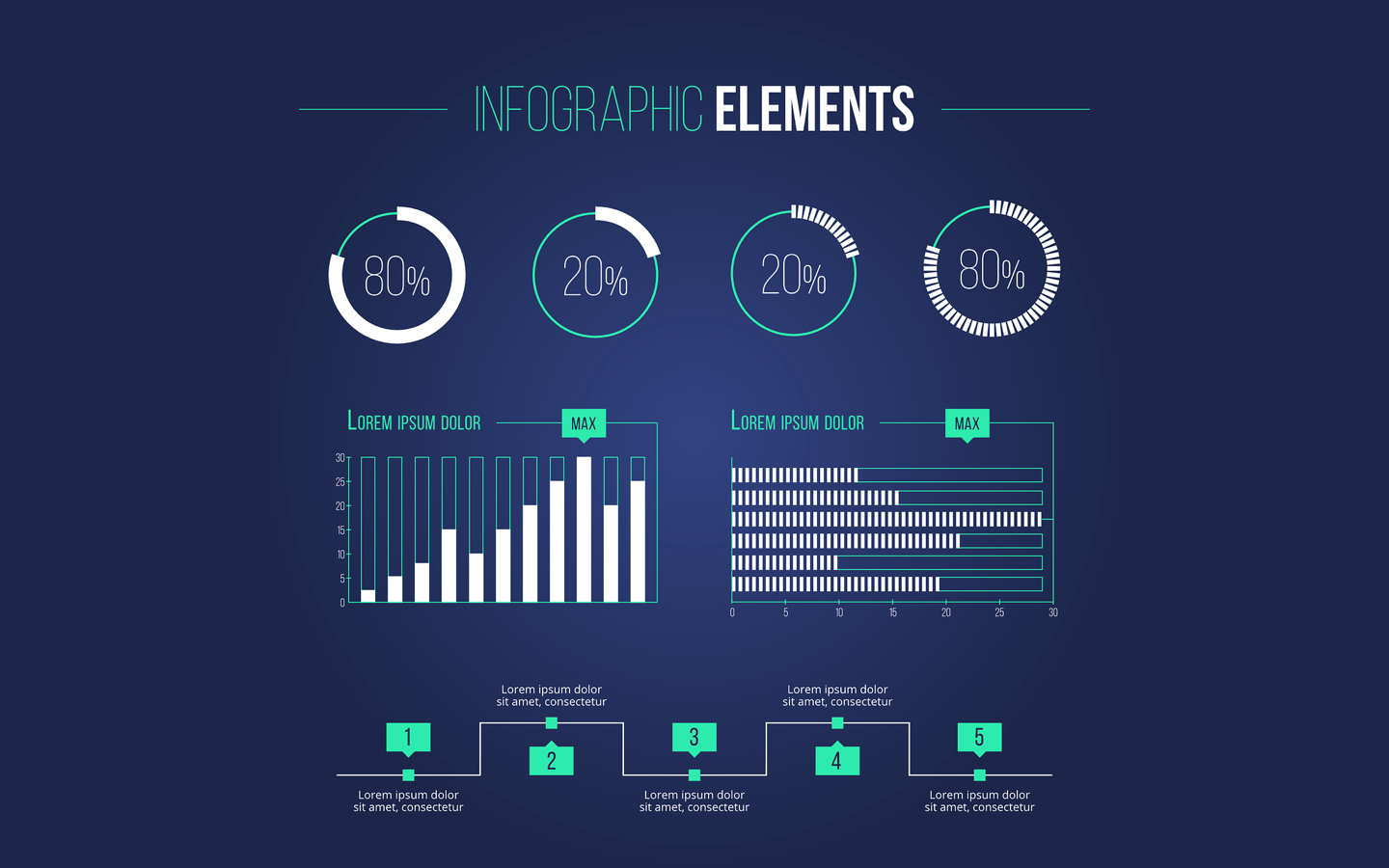 INFOGRAPHIC ELEMENTS

80%

20%

20%

80%

LOREM IPSUM DOLOR

MAX

30
25
20
15
10
5
0

LOREM IPSUM DOLOR

MAX

0 5 10 15 20 25 30

Lorem ipsum dolor sit amet, consectetur

Lorem ipsum dolor sit amet, consectetur

1

2

3

4

5

Lorem ipsum dolor sit amet, consectetur

Lorem ipsum dolor sit amet, consectetur

Lorem ipsum dolor sit amet, consectetur