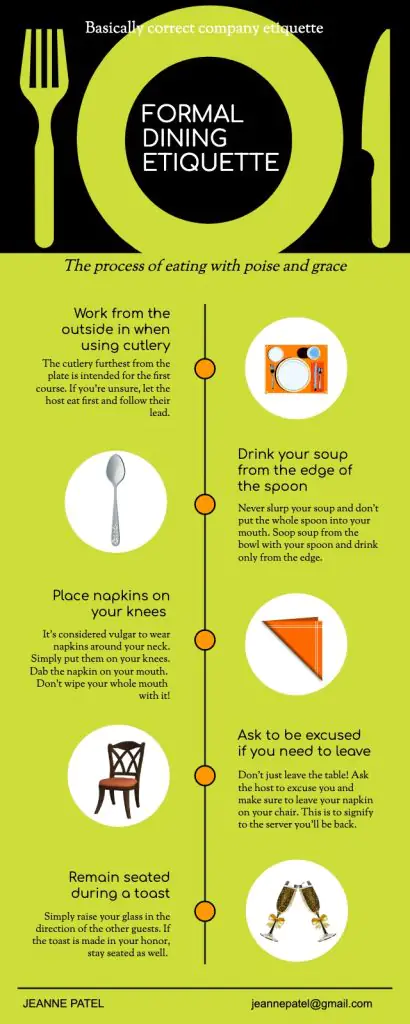 Basically correct company etiquette

FORMAL DINING ETIQUETTE

The process of eating with poise and grace

Work from the outside in when using cutlery

The cutlery furthest from the plate is intended for the first course. If you're unsure, let the host eat first and follow their lead.

Drink your soup from the edge of the spoon

Never slurp your soup and don't put the whole spoon into your mouth. Soop soup from the bowl with your spoon and drink only from the edge.

Place napkins on your knees

It's considered vulgar to wear napkins around your neck. Simply put them on your knees. Dab the napkin on your mouth. Don't wipe your whole mouth with it!

Ask to be excused if you need to leave

Don't just leave the table! Ask the host to excuse you and make sure to leave your napkin on your chair. This is to signify to the server you'll be back.

Remain seated during a toast

Simply raise your glass in the direction of the other guests. If the toast is made in your honor, stay seated as well.

JEANNE PATEL

jeannepatel@gmail.com