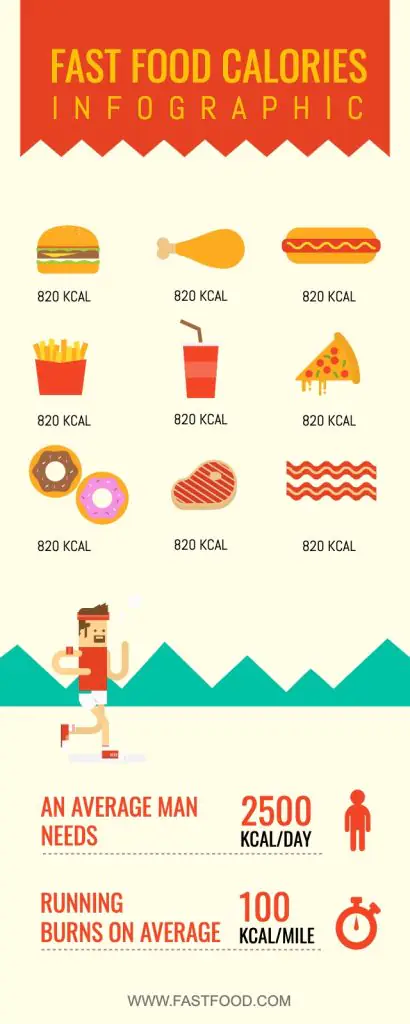 FAST FOOD CALORIES
INFOGRAPHIC

820 KCAL

820 KCAL

820 KCAL

820 KCAL

820 KCAL

820 KCAL

820 KCAL

820 KCAL

820 KCAL

AN AVERAGE MAN NEEDS

2500
KCAL/DAY

RUNNING BURNS ON AVERAGE

100
KCAL/MILE

WWW.FASTFOOD.COM