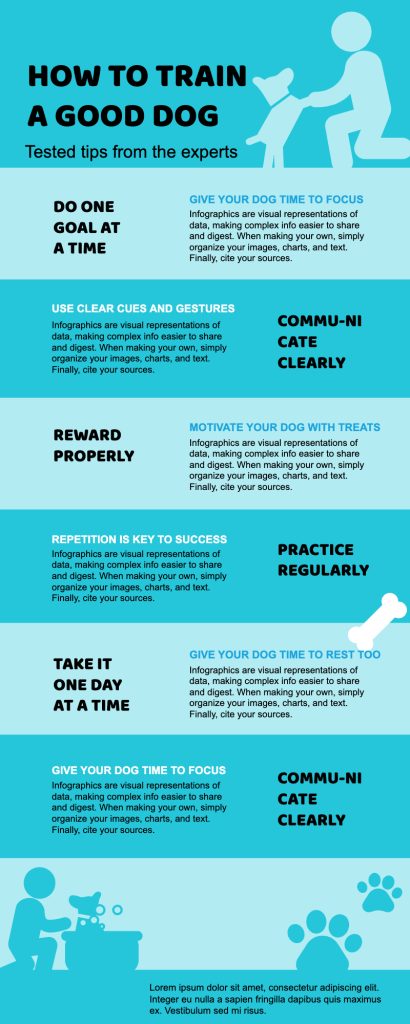 HOW TO TRAIN A GOOD DOG

Tested tips from the experts

DO ONE GOAL AT A TIME

GIVE YOUR DOG TIME TO FOCUS
Infographics are visual representations of data, making complex info easier to share and digest. When making your own, simply organize your images, charts, and text. Finally, cite your sources.

USE CLEAR CUES AND GESTURES
Infographics are visual representations of data, making complex info easier to share and digest. When making your own, simply organize your images, charts, and text. Finally, cite your sources.

COMMU-NI CATE CLEARLY

REWARD PROPERLY

MOTIVATE YOUR DOG WITH TREATS
Infographics are visual representations of data, making complex info easier to share and digest. When making your own, simply organize your images, charts, and text. Finally, cite your sources.

REPETITION IS KEY TO SUCCESS
Infographics are visual representations of data, making complex info easier to share and digest. When making your own, simply organize your images, charts, and text. Finally, cite your sources.

PRACTICE REGULARLY

TAKE IT ONE DAY AT A TIME

GIVE YOUR DOG TIME TO REST TOO
Infographics are visual representations of data, making complex info easier to share and digest. When making your own, simply organize your images, charts, and text. Finally, cite your sources.

GIVE YOUR DOG TIME TO FOCUS
Infographics are visual representations of data, making complex info easier to share and digest. When making your own, simply organize your images, charts, and text. Finally, cite your sources.

COMMU-NI CATE CLEARLY

Lorem ipsum dolor sit amet, consectetur adipiscing elit. Integer eu nulla a sapien fringilla dapibus quis maximus ex. Vestibulum sed mi risus.