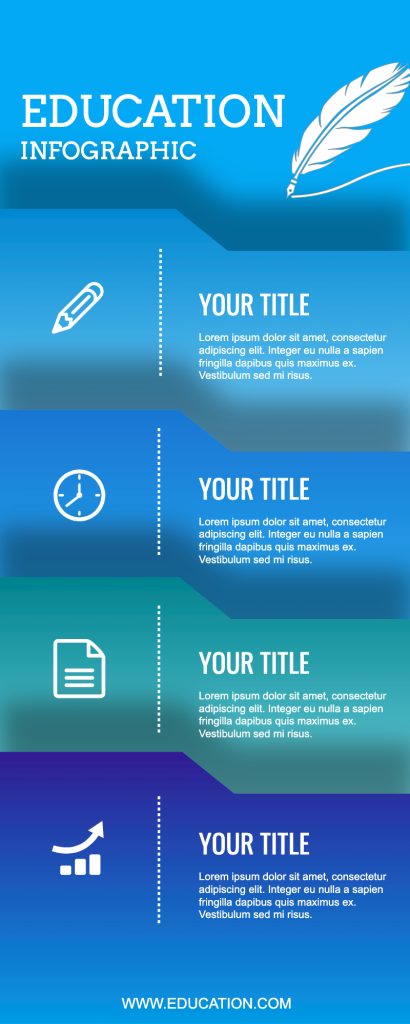 EDUCATION
INFOGRAPHIC

YOUR TITLE

Lorem ipsum dolor sit amet, consectetur adipiscing elit. Integer eu nulla a sapien fringilla dapibus quis maximus ex. Vestibulum sed mi risus.

YOUR TITLE

Lorem ipsum dolor sit amet, consectetur adipiscing elit. Integer eu nulla a sapien fringilla dapibus quis maximus ex. Vestibulum sed mi risus.

YOUR TITLE

Lorem ipsum dolor sit amet, consectetur adipiscing elit. Integer eu nulla a sapien fringilla dapibus quis maximus ex. Vestibulum sed mi risus.

YOUR TITLE

Lorem ipsum dolor sit amet, consectetur adipiscing elit. Integer eu nulla a sapien fringilla dapibus quis maximus ex. Vestibulum sed mi risus.

WWW.EDUCATION.COM